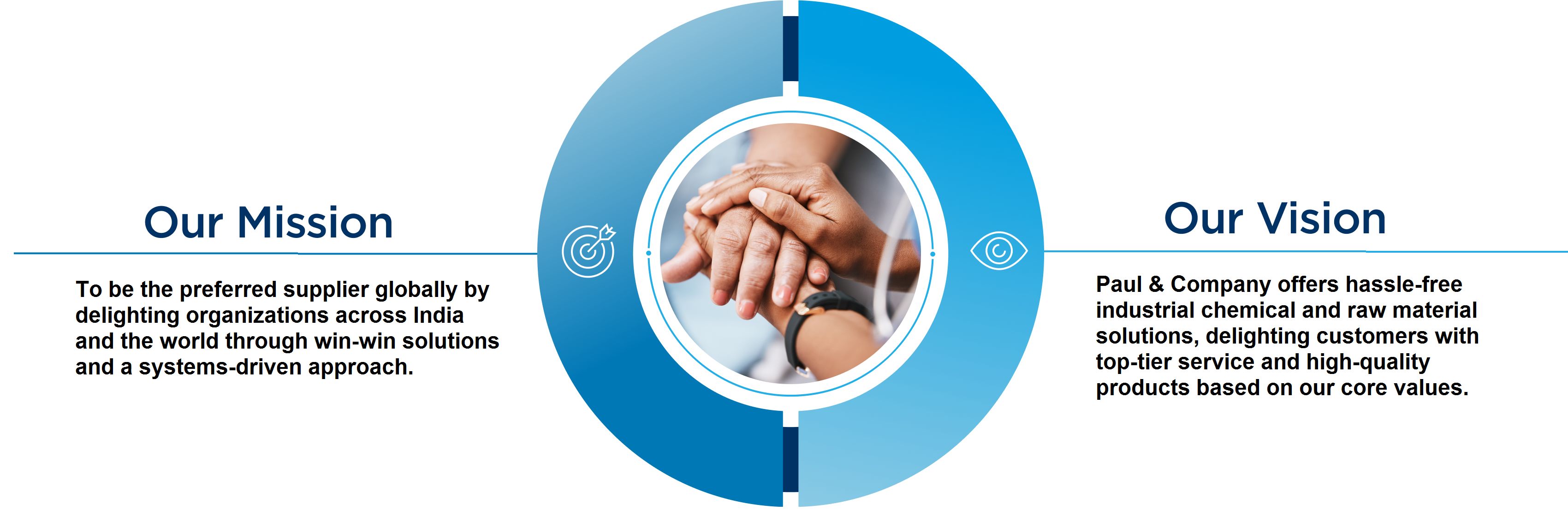 Our Mission

To be the preferred supplier globally by delighting organizations across India and the world through win-win solutions and a systems-driven approach.

Our Vision

Paul & Company offers hassle-free industrial chemical and raw material solutions, delighting customers with top-tier service and high-quality products based on our core values.