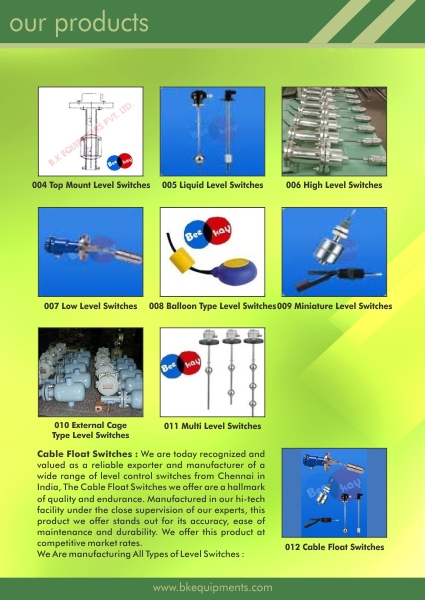 our products

B.K EQUIPMENTS PVT. LTD.

Bee kay

004 Top Mount Level Switches

005 Liquid Level Switches

006 High Level Switches

007 Low Level Switches

Bee kay

008 Balloon Type Level Switches

009 Miniature Level Switches

010 External Cage Type Level Switches

Bee kay

011 Multi Level Switches

Cable Float Switches : We are today recognized and valued as a reliable exporter and manufacturer of a wide range of level control switches from Chennai in India, The Cable Float Switches we offer are a hallmark of quality and endurance. Manufactured in our hi-tech facility under the close supervision of our experts, this product we offer stands out for its accuracy, ease of maintenance and durability. We offer this product at competitive market rates.
We Are manufacturing All Types of Level Switches :

Bee kay

012 Cable Float Switches

www.bkequipments.com