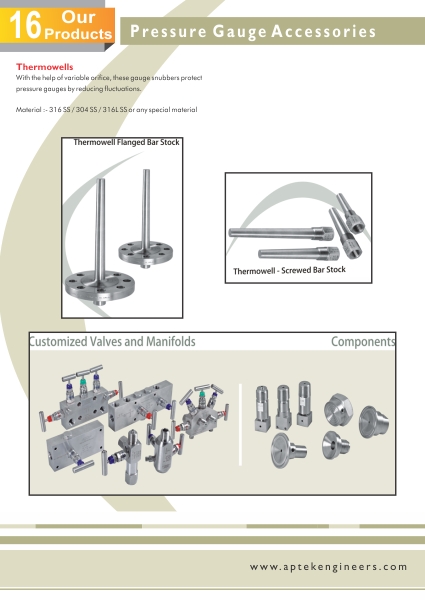 16 Our Products

Pressure Gauge Accessories

Thermowells

With the help of variable orifice, these gauge snubbers protect pressure gauges by reducing fluctuations.

Material :- 316 SS / 304 SS / 316L SS or any special material

Thermowell Flanged Bar Stock

Thermowell - Screwed Bar Stock

Customized Valves and Manifolds

Components

www.aptekengineers.com